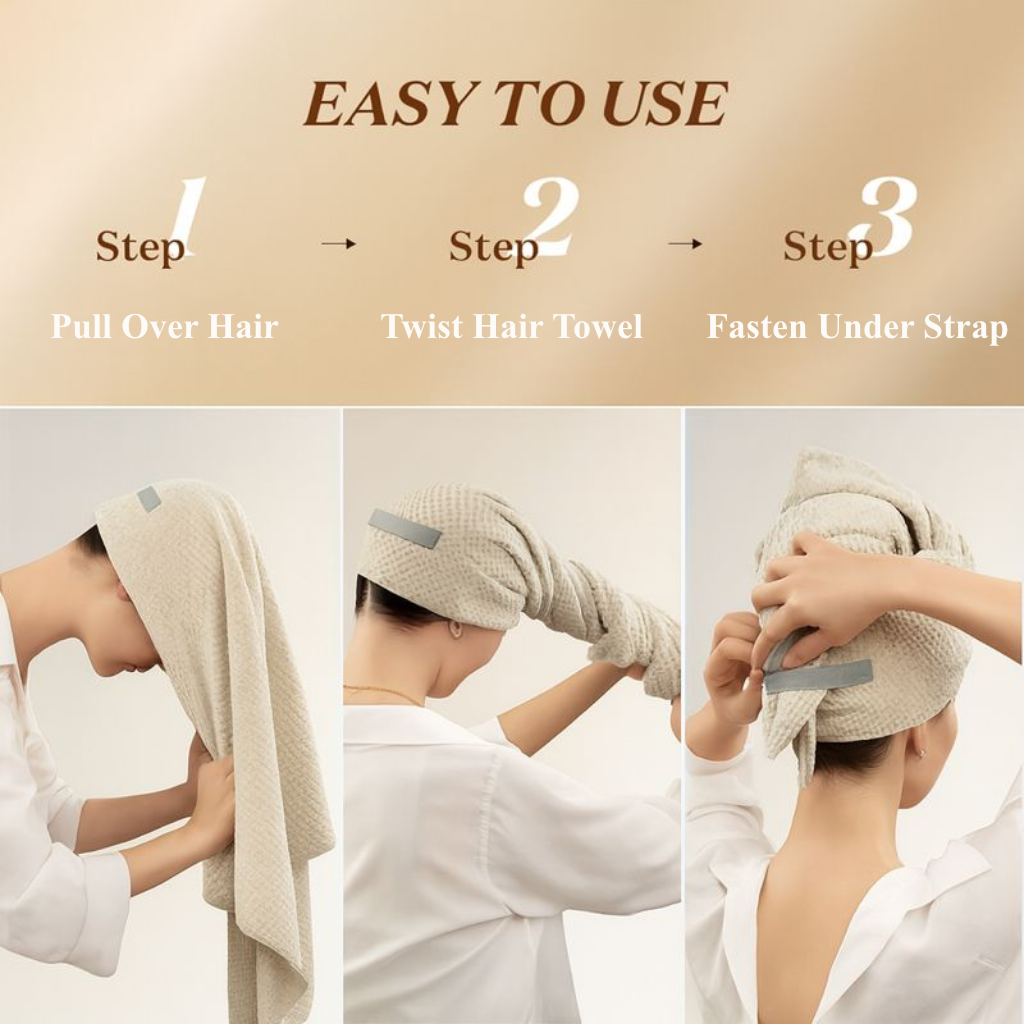 EASY TO USE

Step 1 → Step 2 → Step 3

Pull Over Hair

Twist Hair Towel

Fasten Under Strap