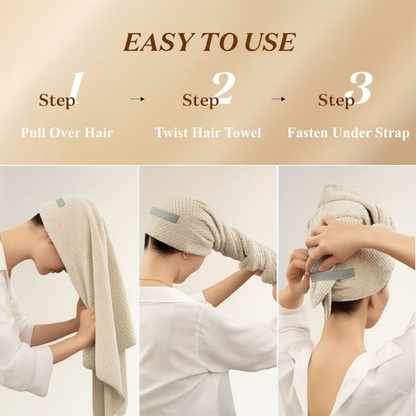 EASY TO USE

Step 1 → Step 2 → Step 3

Pull Over Hair

Twist Hair Towel

Fasten Under Strap